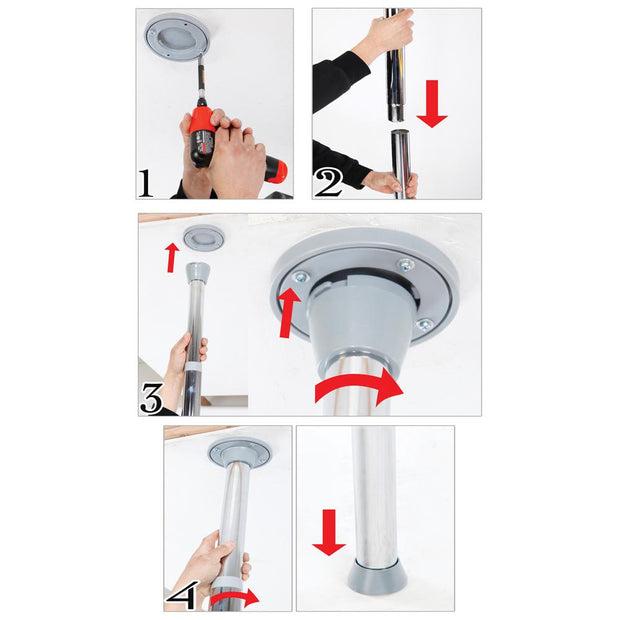 1

2

3

4